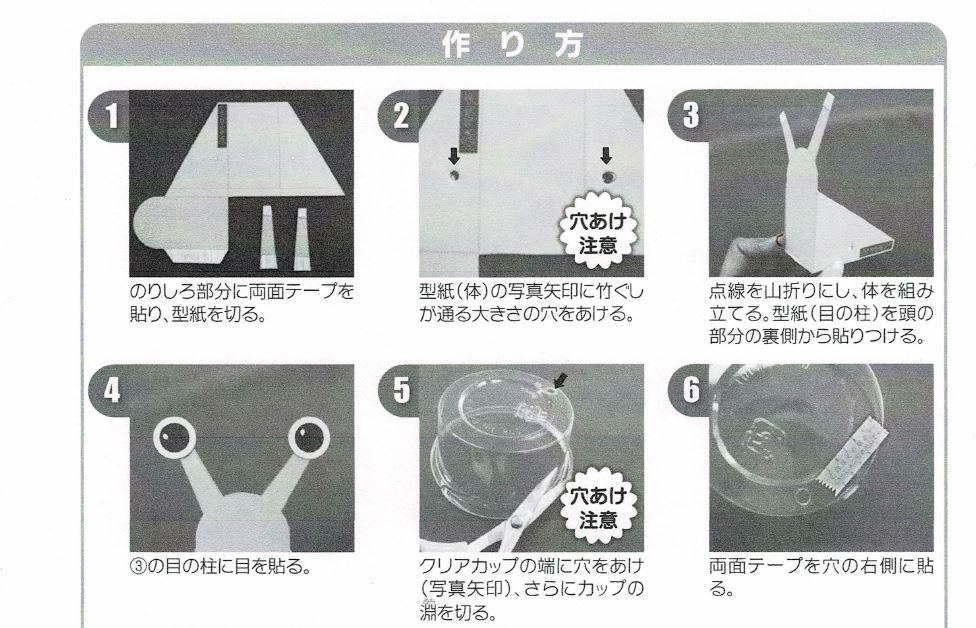 作り方

1
のりしろ部分に両面テープを貼り、型紙を切る。

2
穴あけ注意
型紙(体)の写真矢印に竹ぐしが通る大きさの穴をあける。

3
点線を山折りにし、体を組み立てる。型紙(目の柱)を頭の部分の裏側から貼りつける。

4
③の目の柱に目を貼る。

5
穴あけ注意
クリアカップの端に穴をあけ(写真矢印)、さらにカップの淵を切る。

6
両面テープを穴の右側に貼る。