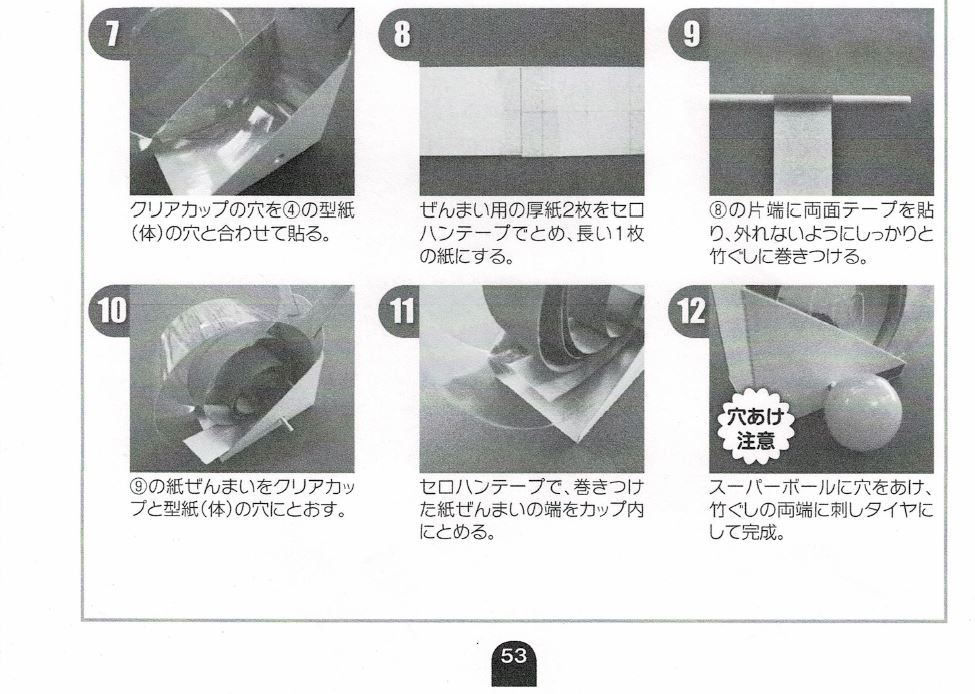 7

クリアカップの穴を④の型紙（体）の穴と合わせて貼る。

8

ぜんまい用の厚紙2枚をセロハンテープでとめ、長い1枚の紙にする。

9

⑧の片端に両面テープを貼り、外れないようにしっかりと竹ぐしに巻きつける。

10

⑨の紙ぜんまいをクリアカップと型紙（体）の穴にとおす。

11

セロハンテープで、巻きつけた紙ぜんまいの端をカップ内にとめる。

12

穴あけ注意

スーパーボールに穴をあけ、竹ぐしの両端に刺しタイヤにして完成。

53