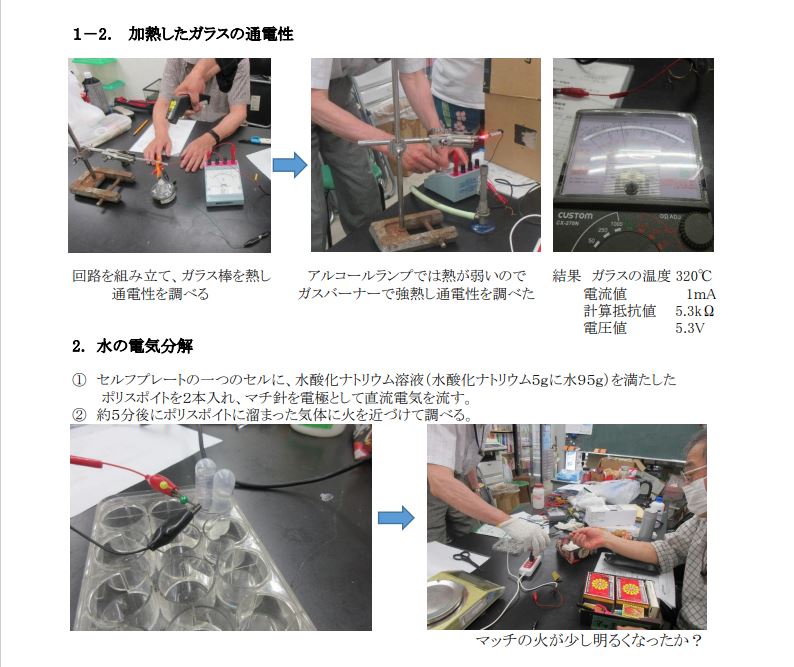 1－2.　加熱したガラスの通電性

CUSTOM
CX-270N

回路を組み立て、ガラス棒を熱し通電性を調べる

アルコールランプでは熱が弱いのでガスバーナーで強熱し通電性を調べた

結果　ガラスの温度　320℃
電流値　1mA
計算抵抗値　5.3kΩ
電圧値　5.3V

2.　水の電気分解

①　セルフプレートの一つのセルに、水酸化ナトリウム溶液（水酸化ナトリウム5gに水95g）を満たしたポリスポイトを2本入れ、マチ針を電極として直流電気を流す。
②　約5分後にポリスポイトに溜まった気体に火を近づけて調べる。

マッチの火が少し明るくなったか？