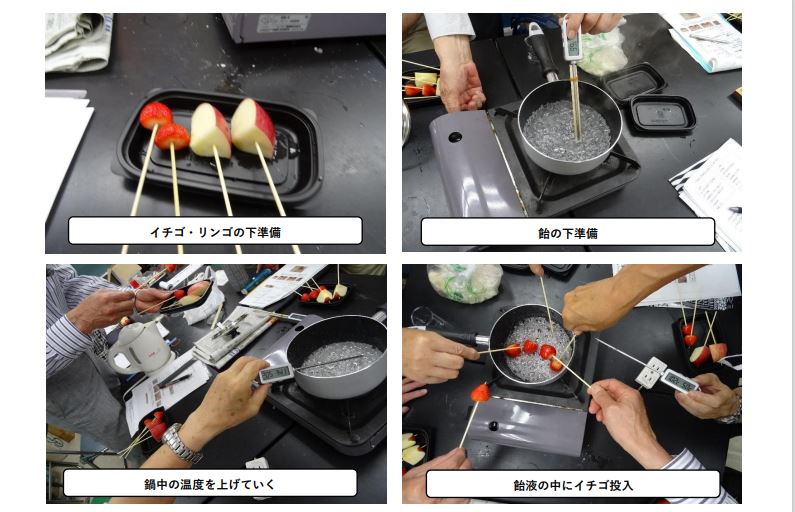 イチゴ・リンゴの下準備

飴の下準備

鍋中の温度を上げていく

飴液の中にイチゴ投入