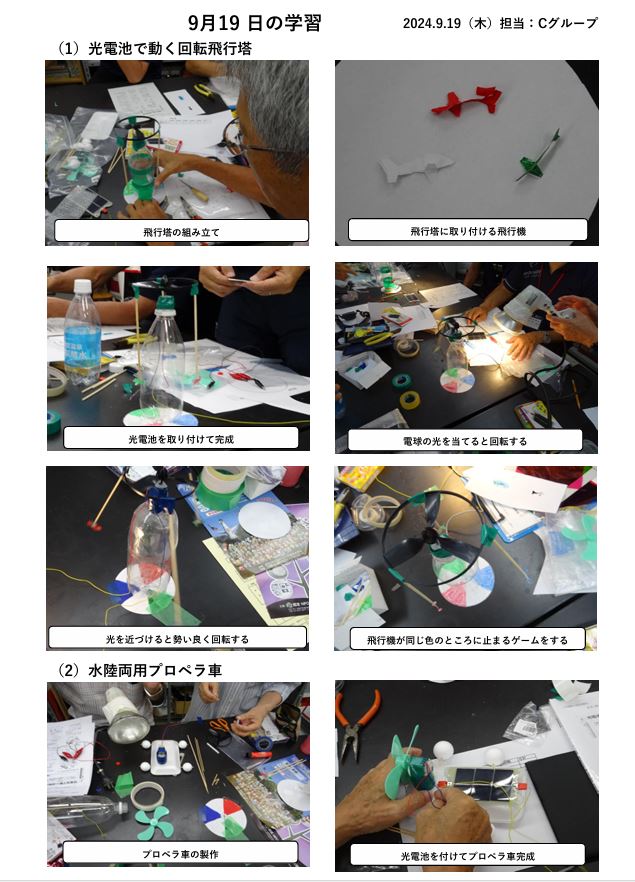 9月19 日の学習

2024.9.19（木）担当：Cグループ

（1）光電池で動く回転飛行塔

飛行塔の組み立て

飛行塔に取り付ける飛行機

光電池を取り付けて完成

電球の光を当てると回転する

光を近づけると勢い良く回転する

飛行機が同じ色のところに止まるゲームをする

（2）水陸両用プロペラ車

プロペラ車の製作

光電池を付けてプロペラ車完成