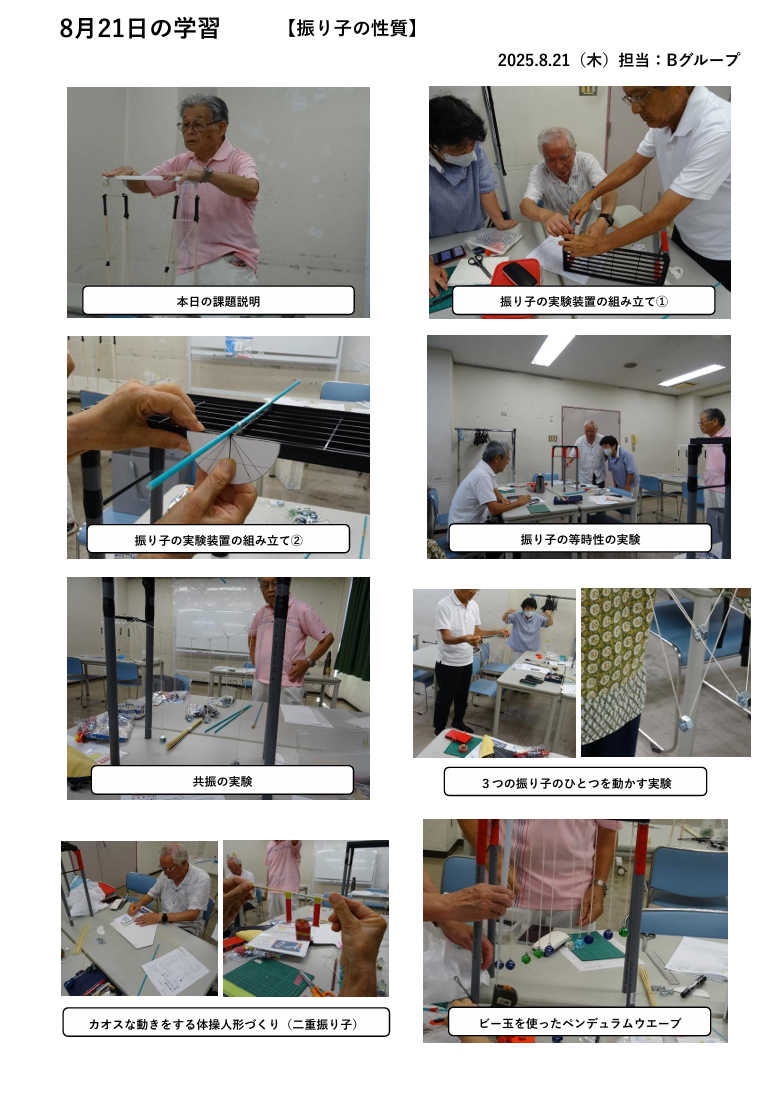 8月21日の学習　【振り子の性質】

2025.8.21（木）担当：Bグループ

本日の課題説明

振り子の実験装置の組み立て①

振り子の実験装置の組み立て②

振り子の等時性の実験

共振の実験

３つの振り子のひとつを動かす実験

カオスな動きをする体操人形づくり（二重振り子）

ビー玉を使ったペンデュラムウエーブ