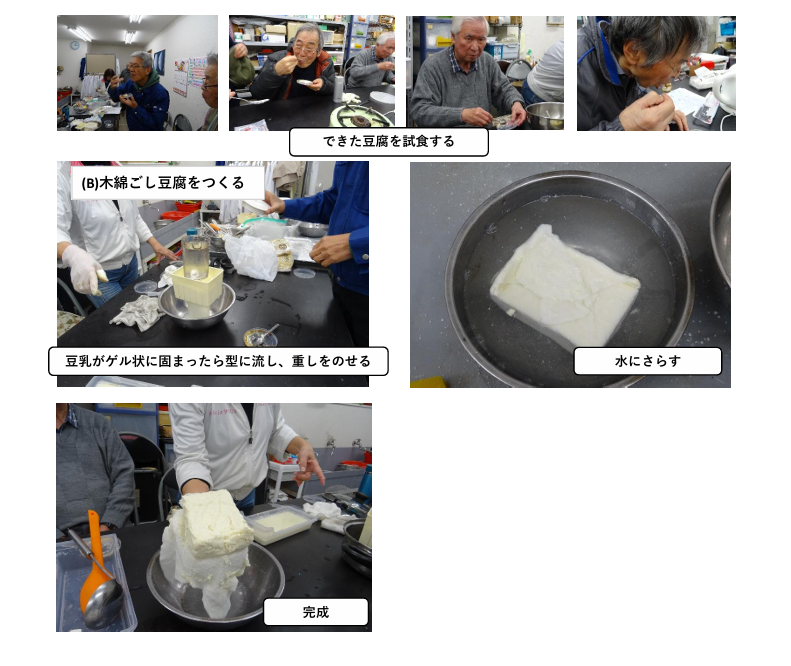 できた豆腐を試食する

(B)木綿ごし豆腐をつくる

豆乳がゲル状に固まったら型に流し、重しをのせる

水にさらす

完成