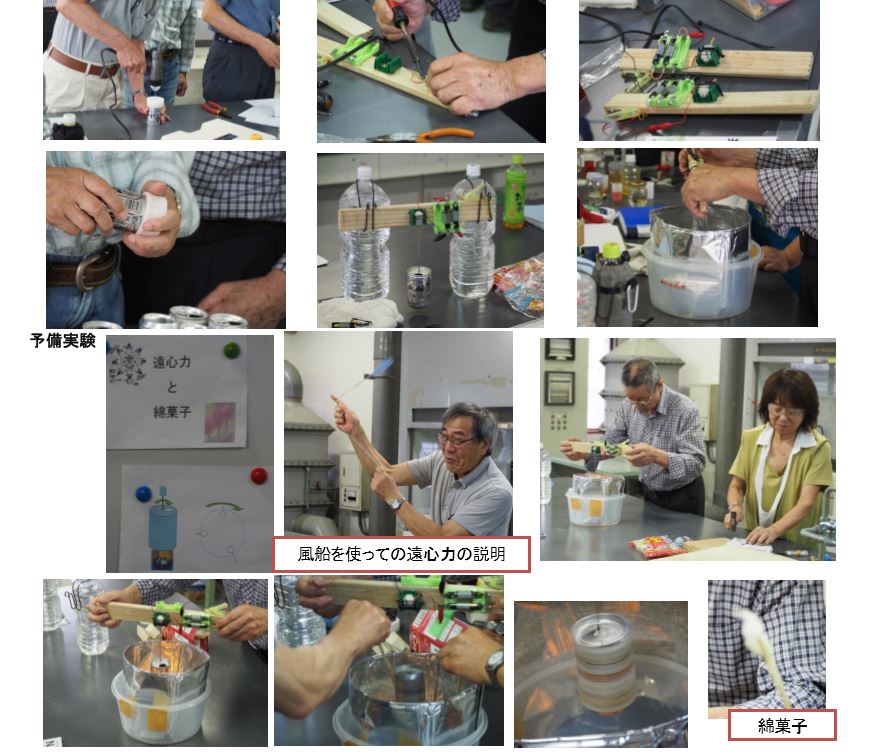 予備実験

遠心力
と
綿菓子

風船を使っての遠心力の説明

綿菓子