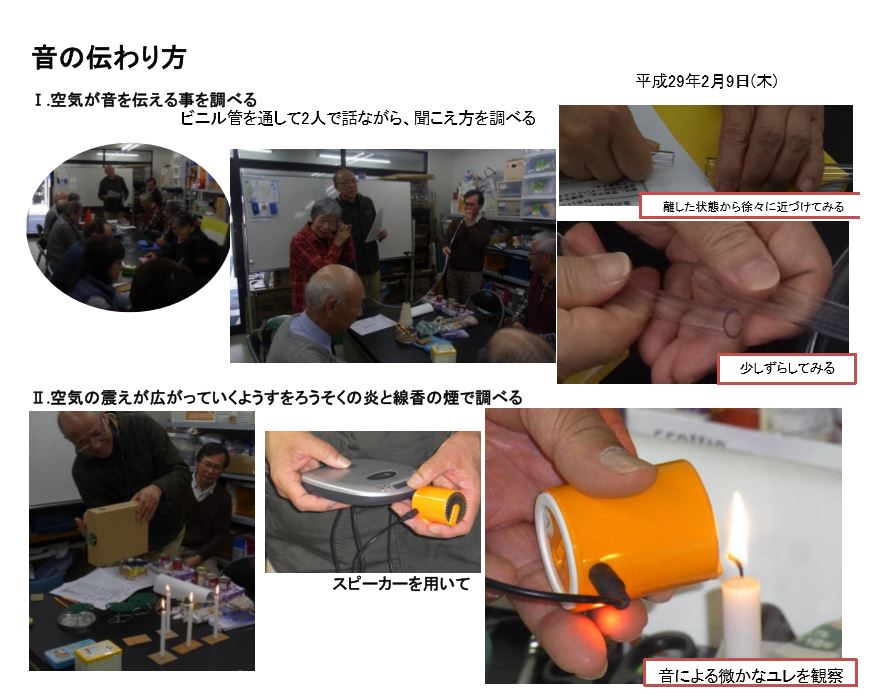 音の伝わり方

平成29年2月9日(木)

Ⅰ.空気が音を伝える事を調べる

ビニル管を通して2人で話ながら、聞こえ方を調べる

離した状態から徐々に近づけてみる

少しずらしてみる

Ⅱ.空気の震えが広がっていくようすをろうそくの炎と線香の煙で調べる

スピーカーを用いて

音による微かなユレを観察