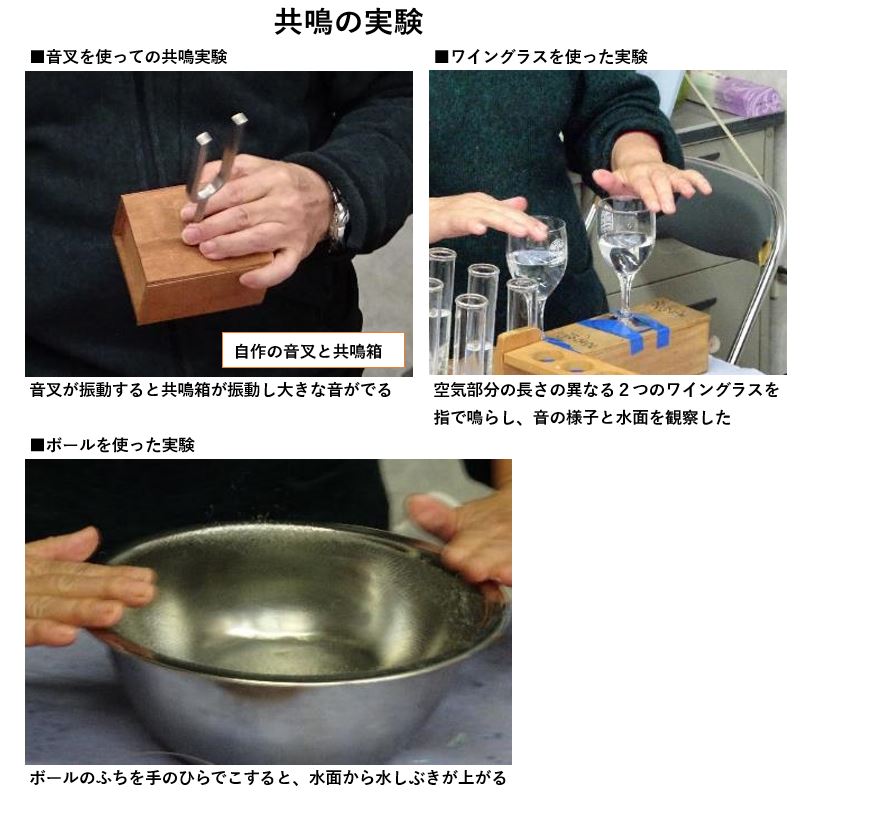 共鳴の実験

■音叉を使っての共鳴実験

自作の音叉と共鳴箱

音叉が振動すると共鳴箱が振動し大きな音がでる

■ワイングラスを使った実験

空気部分の長さの異なる２つのワイングラスを指で鳴らし、音の様子と水面を観察した

■ボールを使った実験

ボールのふちを手のひらでこすると、水面から水しぶきが上がる