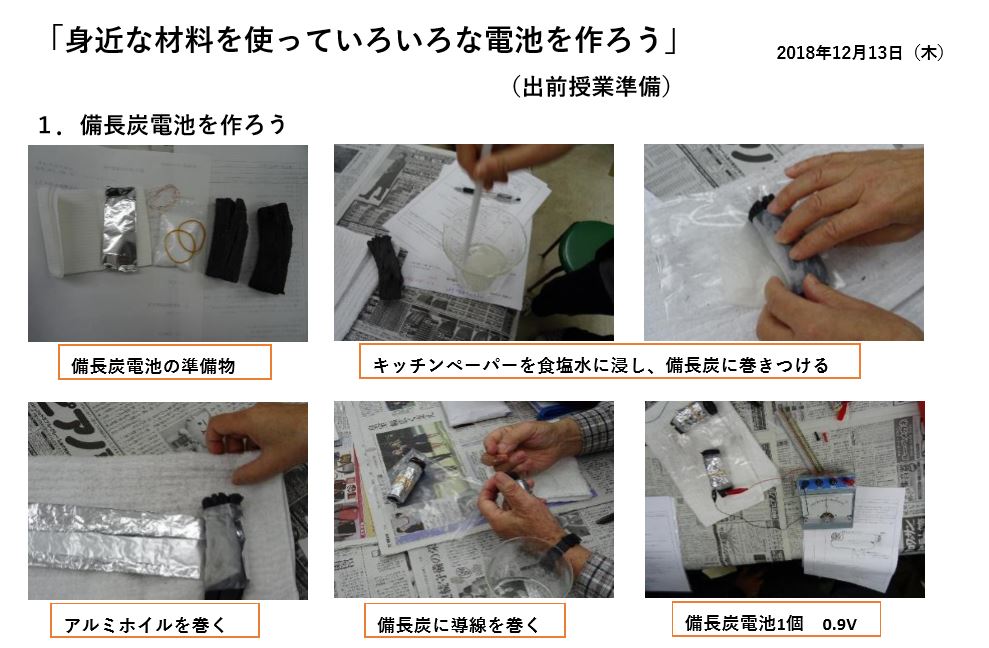 「身近な材料を使っていろいろな電池を作ろう」

2018年12月13日（木）

（出前授業準備）

1．備長炭電池を作ろう

備長炭電池の準備物

キッチンペーパーを食塩水に浸し、備長炭に巻きつける

アルミホイルを巻く

備長炭に導線を巻く

備長炭電池1個　0.9V